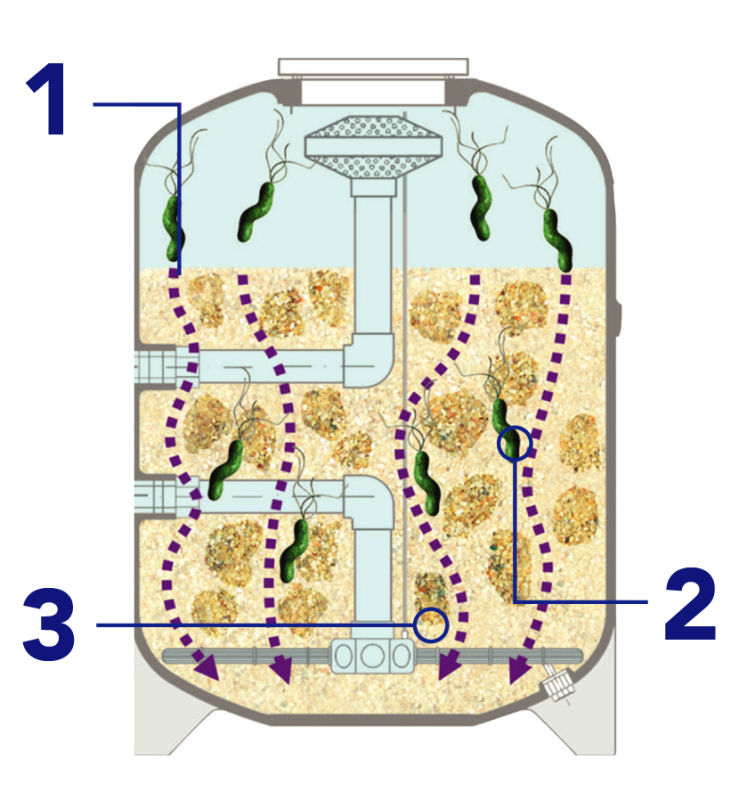 1

2

3